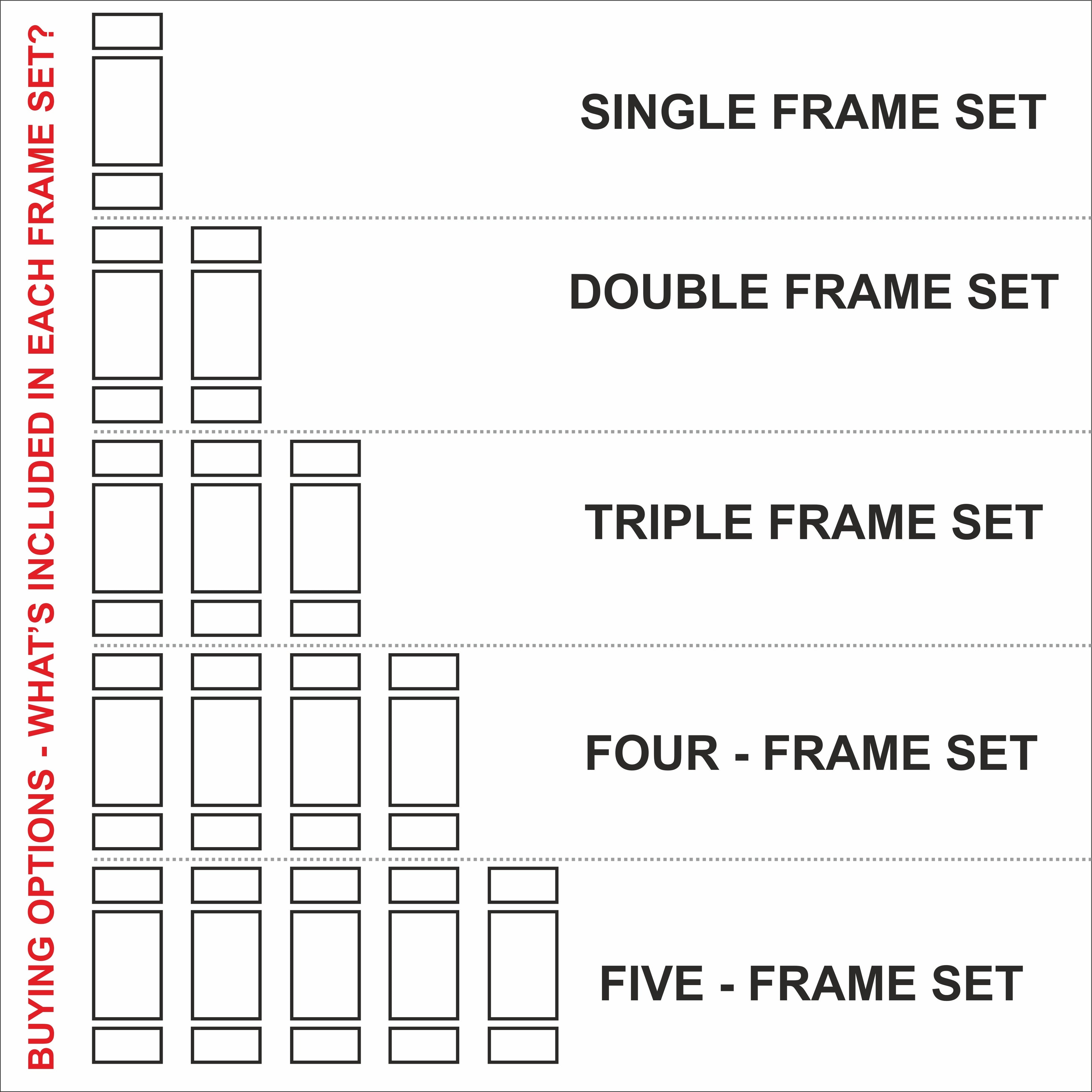 BUYING OPTIONS - WHAT'S INCLUDED IN EACH FRAME SET?

SINGLE FRAME SET

DOUBLE FRAME SET

TRIPLE FRAME SET

FOUR - FRAME SET

FIVE - FRAME SET